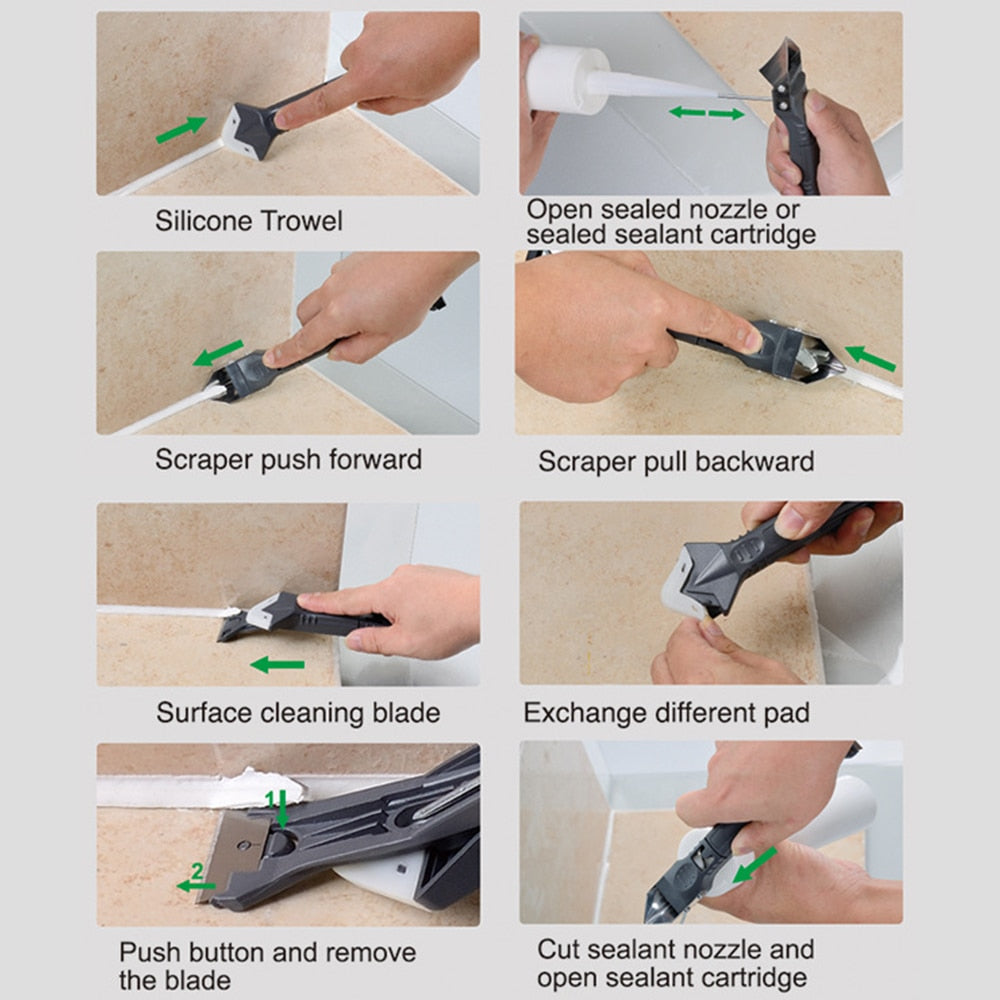 Silicone Trowel

Open sealed nozzle or sealed sealant cartridge

Scraper push forward

Scraper pull backward

Surface cleaning blade

Exchange different pad

1

2

Push button and remove the blade

Cut sealant nozzle and open sealant cartridge