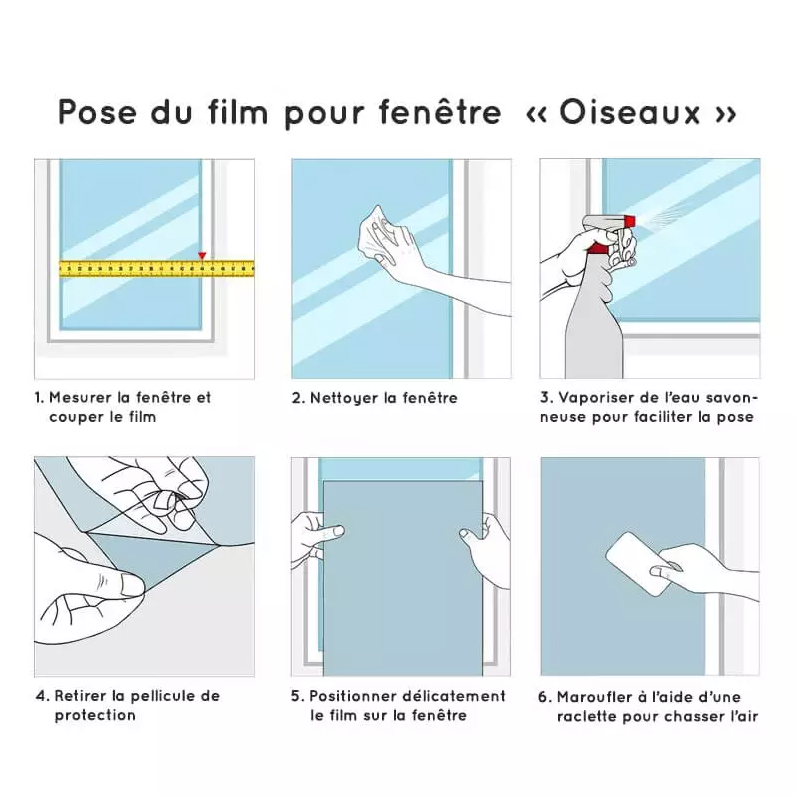 Pose du film pour fenêtre « Oiseaux »

1. Mesurer la fenêtre et couper le film

2. Nettoyer la fenêtre

3. Vaporiser de l'eau savonneuse pour faciliter la pose

4. Retirer la pellicule de protection

5. Positionner délicatement le film sur la fenêtre

6. Maroufler à l'aide d'une raclette pour chasser l'air