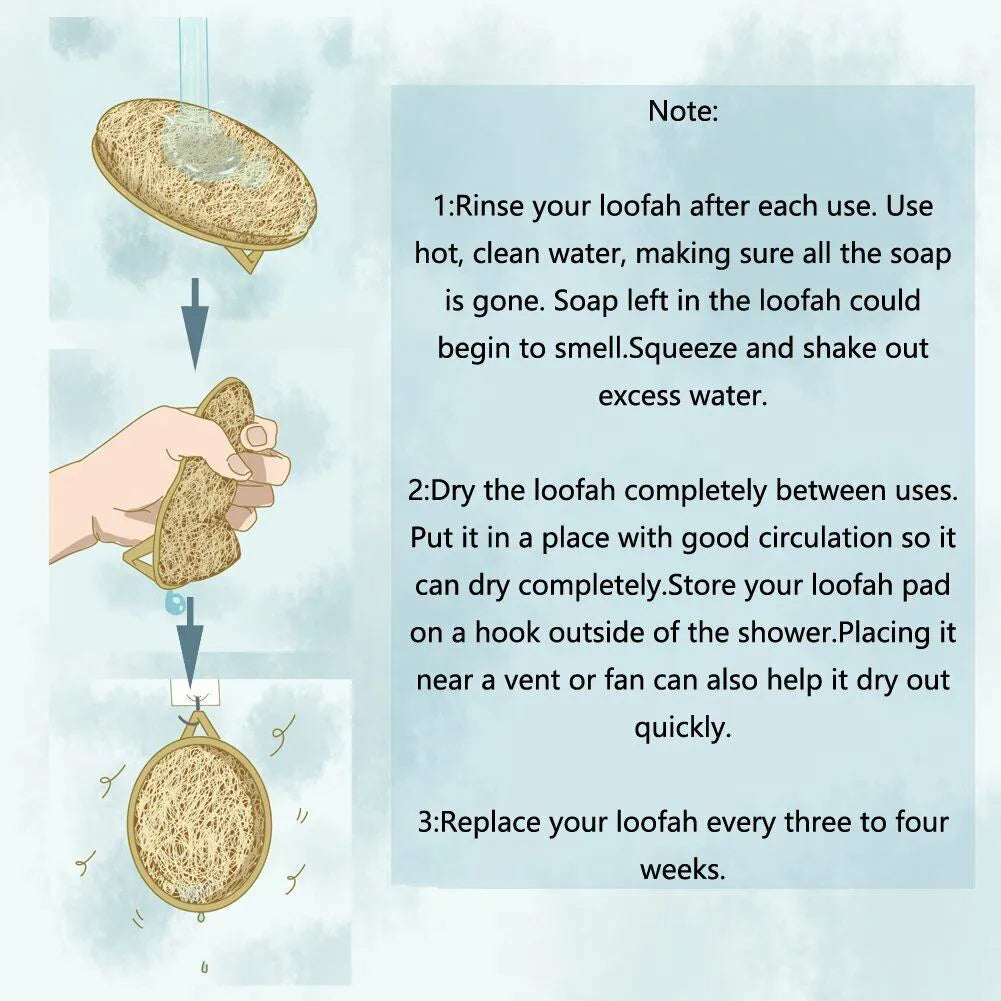 Note:

1:Rinse your loofah after each use. Use hot, clean water, making sure all the soap is gone. Soap left in the loofah could begin to smell.Squeeze and shake out excess water.

2:Dry the loofah completely between uses. Put it in a place with good circulation so it can dry completely.Store your loofah pad on a hook outside of the shower.Placing it near a vent or fan can also help it dry out quickly.

3:Replace your loofah every three to four weeks.