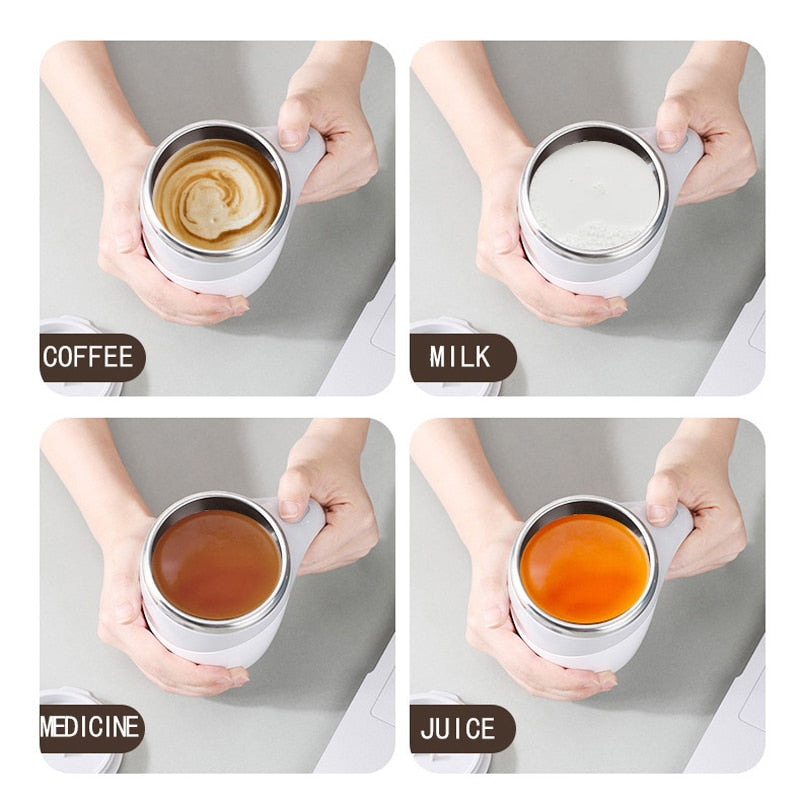 COFFEE

MILK

MEDICINE

JUICE